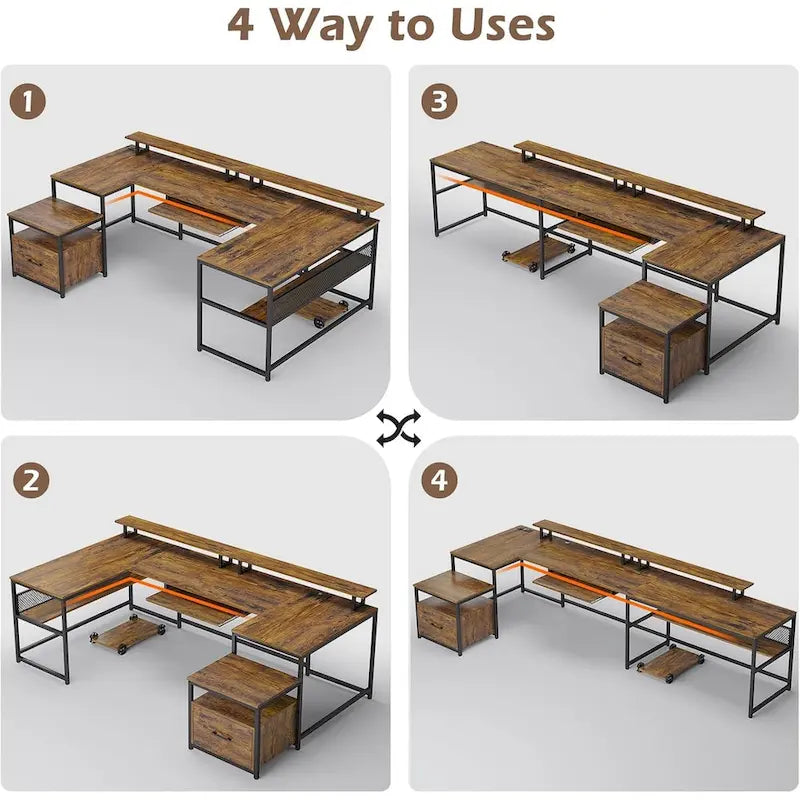 4 Way to Uses

1

3

2

4